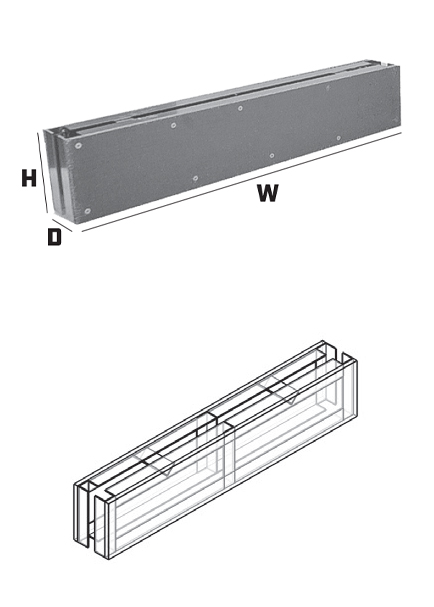 H

W

D